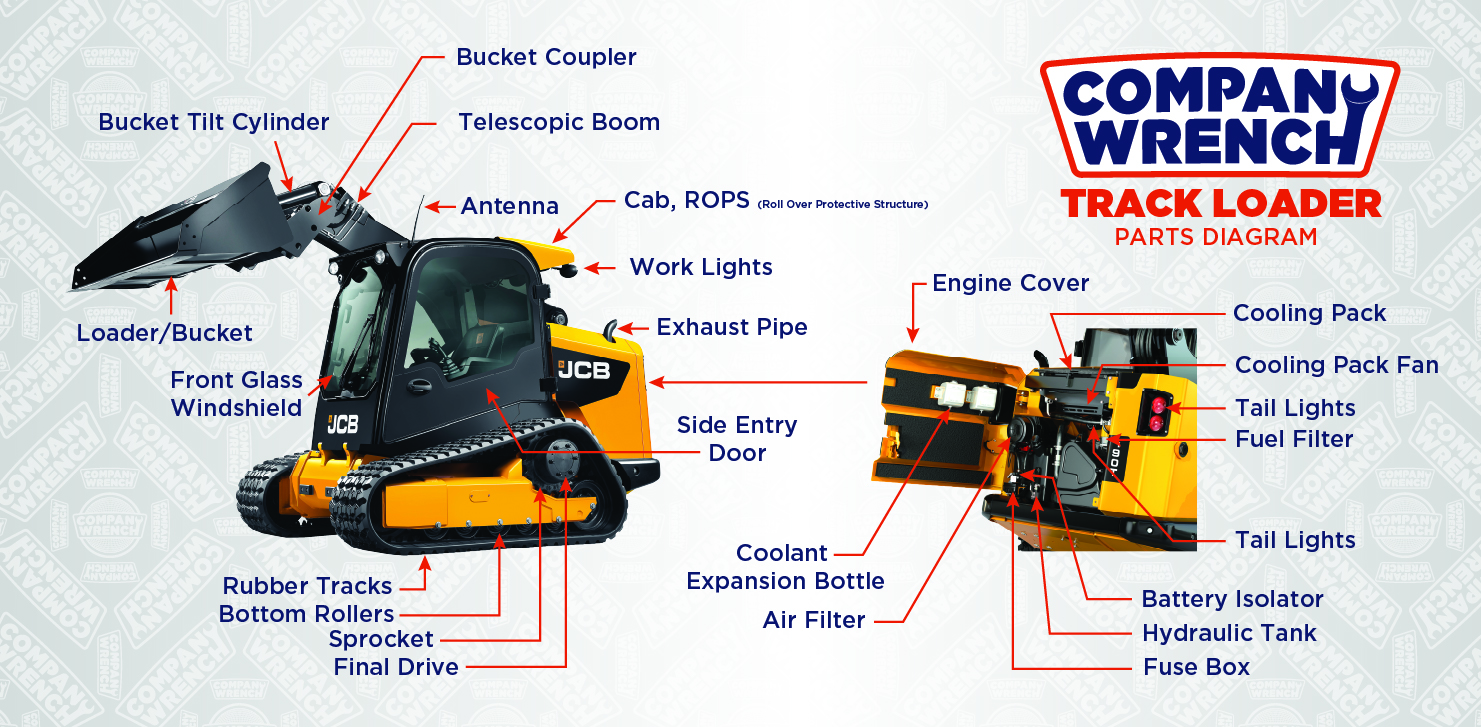 COMPANY WRENCH
TRACK LOADER
PARTS DIAGRAM

Bucket Coupler
Bucket Tilt Cylinder
Telescopic Boom
Antenna
Cab, ROPS (Roll Over Protective Structure)
Work Lights
Loader/Bucket
Exhaust Pipe
Front Glass Windshield
JCB
JCB
Side Entry Door
Rubber Tracks
Bottom Rollers
Sprocket
Final Drive

Engine Cover
Cooling Pack
Cooling Pack Fan
Tail Lights
Fuel Filter
Tail Lights
Coolant Expansion Bottle
Air Filter
Battery Isolator
Hydraulic Tank
Fuse Box